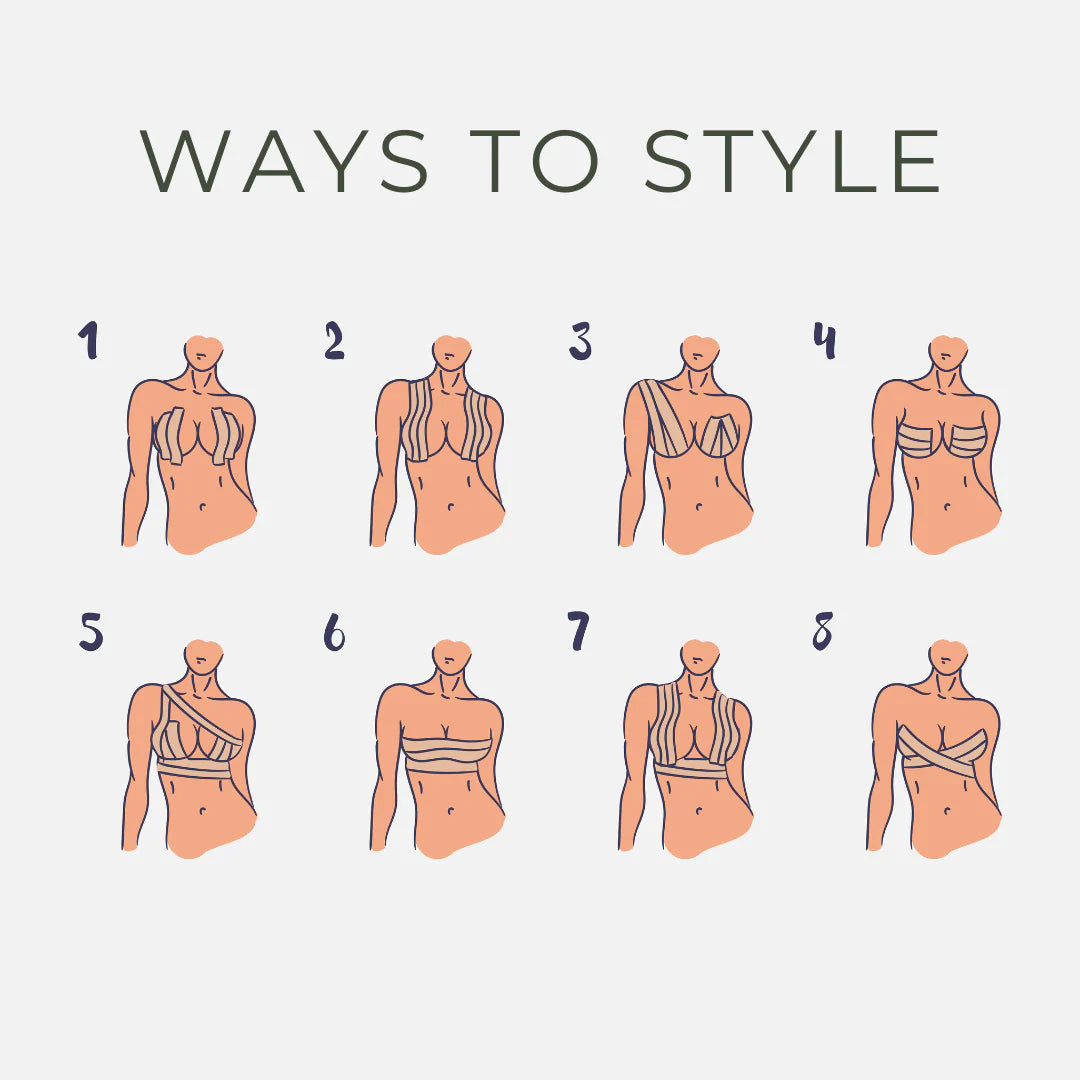 WAYS TO STYLE

1

2

3

4

5

6

7

8